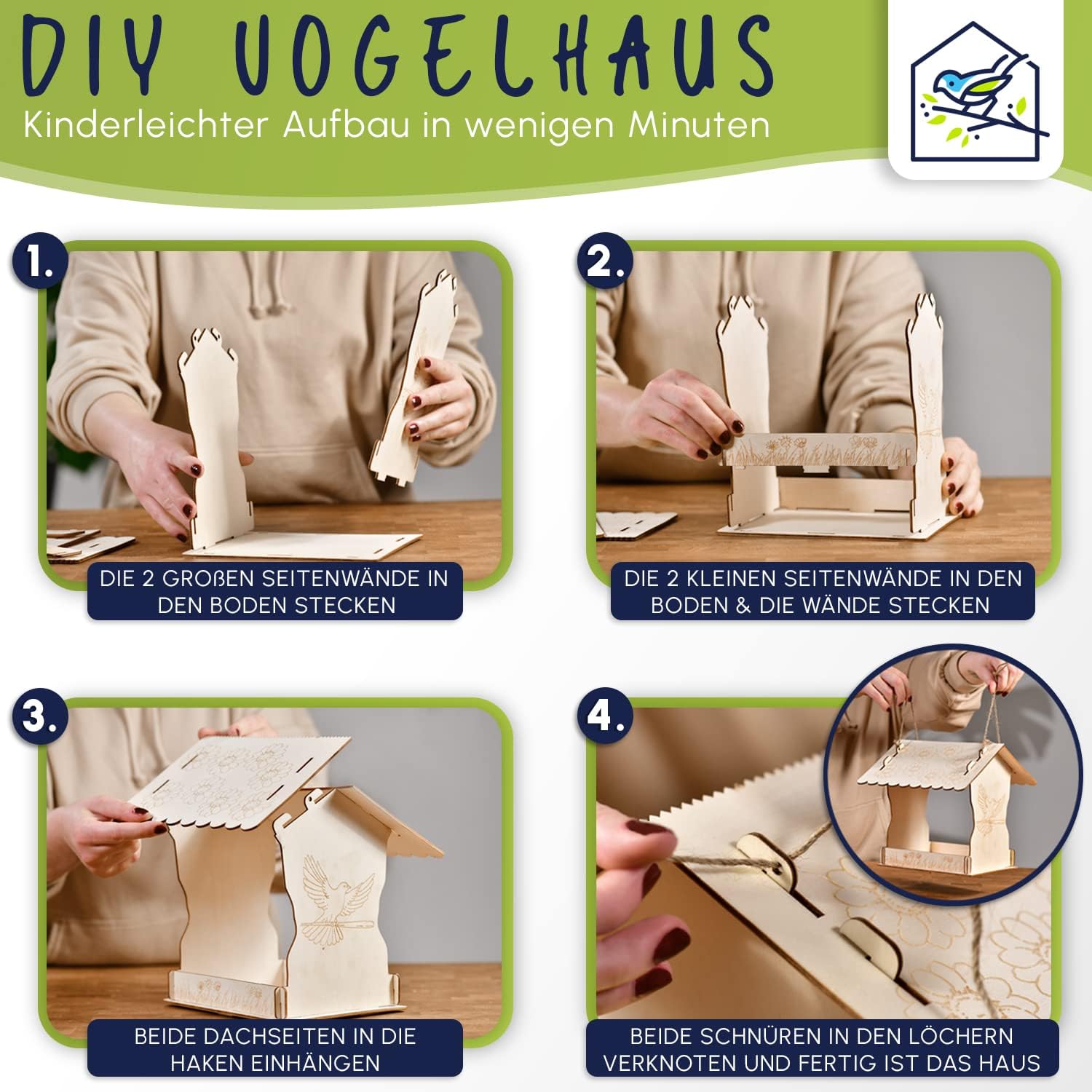 DIY VOGELHAUS
Kinderleichter Aufbau in wenigen Minuten

1.
DIE 2 GROßEN SEITENWÄNDE IN DEN BODEN STECKEN

2.
DIE 2 KLEINEN SEITENWÄNDE IN DEN BODEN & DIE WÄNDE STECKEN

3.
BEIDE DACHSEITEN IN DIE HAKEN EINHÄNGEN

4.
BEIDE SCHNÜREN IN DEN LÖCHERN VERKNOTEN UND FERTIG IST DAS HAUS